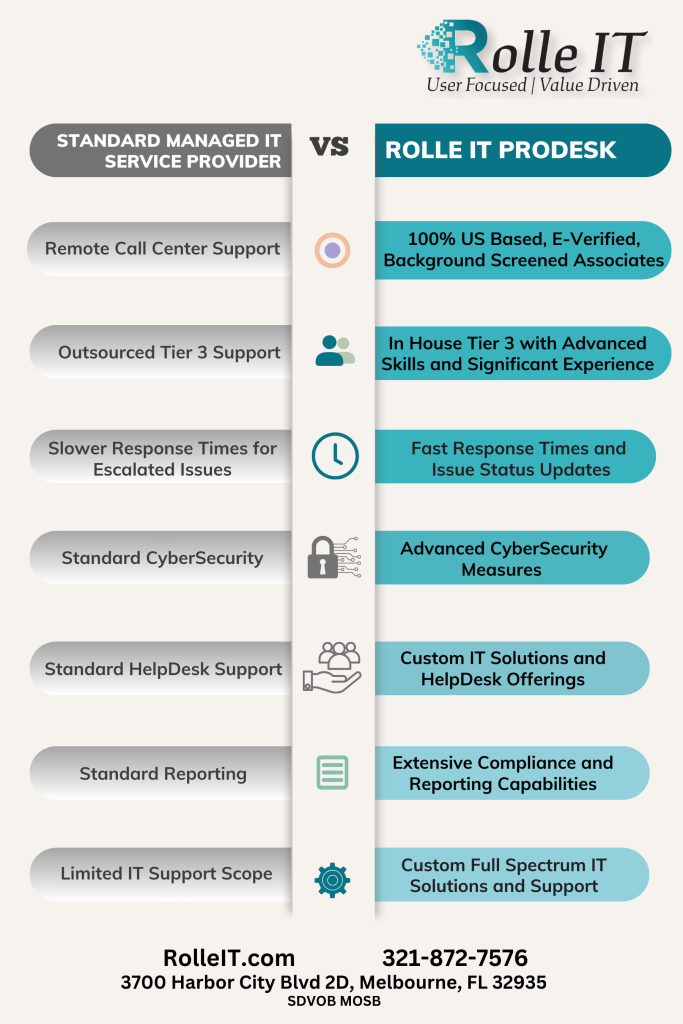 Rolle IT
User Focused | Value Driven

STANDARD MANAGED IT SERVICE PROVIDER

VS

ROLLE IT PRODESK

Remote Call Center Support

100% US Based, E-Verified, Background Screened Associates

Outsourced Tier 3 Support

In House Tier 3 with Advanced Skills and Significant Experience

Slower Response Times for Escalated Issues

Fast Response Times and Issue Status Updates

Standard CyberSecurity

Advanced CyberSecurity Measures

Standard HelpDesk Support

Custom IT Solutions and HelpDesk Offerings

Standard Reporting

Extensive Compliance and Reporting Capabilities

Limited IT Support Scope

Custom Full Spectrum IT Solutions and Support

RolleIT.com 321-872-7576
3700 Harbor City Blvd 2D, Melbourne, FL 32935
SDVOB MOSB